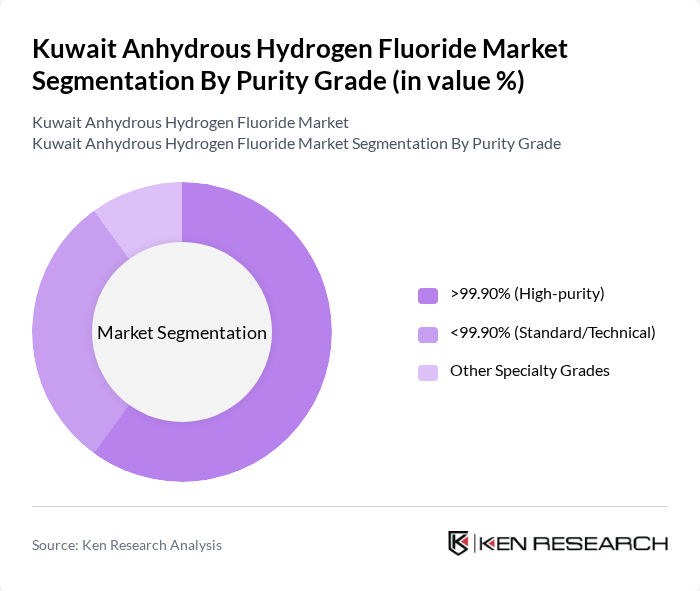 Kuwait Anhydrous Hydrogen Fluoride Market Segmentation By Purity Grade (in value %)

Kuwait Anhydrous Hydrogen Fluoride Market
Kuwait Anhydrous Hydrogen Fluoride Market Segmentation By Purity Grade

Market Segmentation

>99.90% (High-purity)
<99.90% (Standard/Technical)
Other Specialty Grades

Source: Ken Research Analysis

KEN RESEARCH