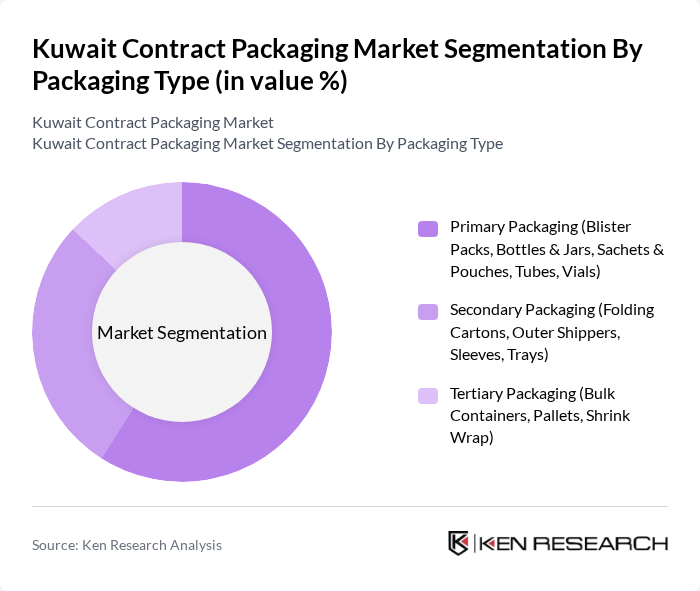 Kuwait Contract Packaging Market Segmentation By Packaging Type (in value %)

Kuwait Contract Packaging Market
Kuwait Contract Packaging Market Segmentation By Packaging Type

Market Segmentation

Primary Packaging (Blister Packs, Bottles & Jars, Sachets & Pouches, Tubes, Vials)

Secondary Packaging (Folding Cartons, Outer Shippers, Sleeves, Trays)

Tertiary Packaging (Bulk Containers, Pallets, Shrink Wrap)

Source: Ken Research Analysis

KEN RESEARCH