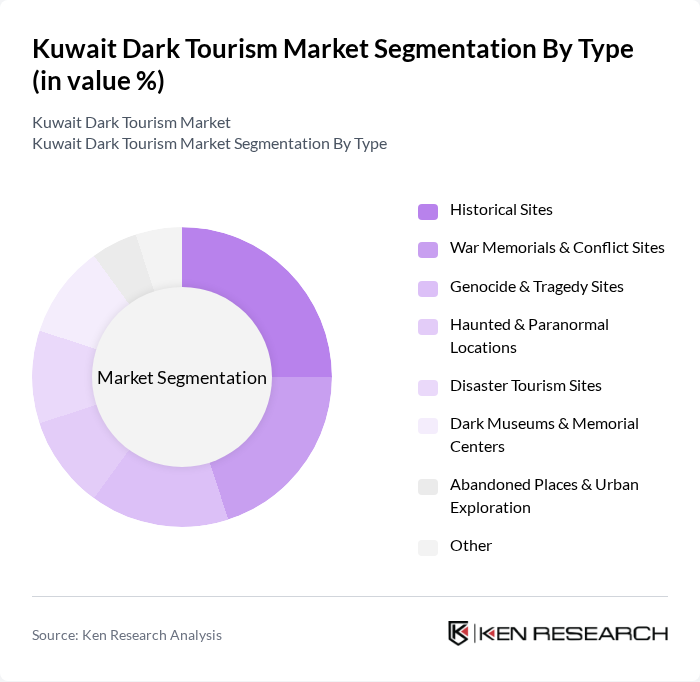 Kuwait Dark Tourism Market Segmentation By Type (in value %)

Kuwait Dark Tourism Market
Kuwait Dark Tourism Market Segmentation By Type

Market Segmentation

Historical Sites
War Memorials & Conflict Sites
Genocide & Tragedy Sites
Haunted & Paranormal Locations
Disaster Tourism Sites
Dark Museums & Memorial Centers
Abandoned Places & Urban Exploration
Other

Source: Ken Research Analysis

KEN RESEARCH