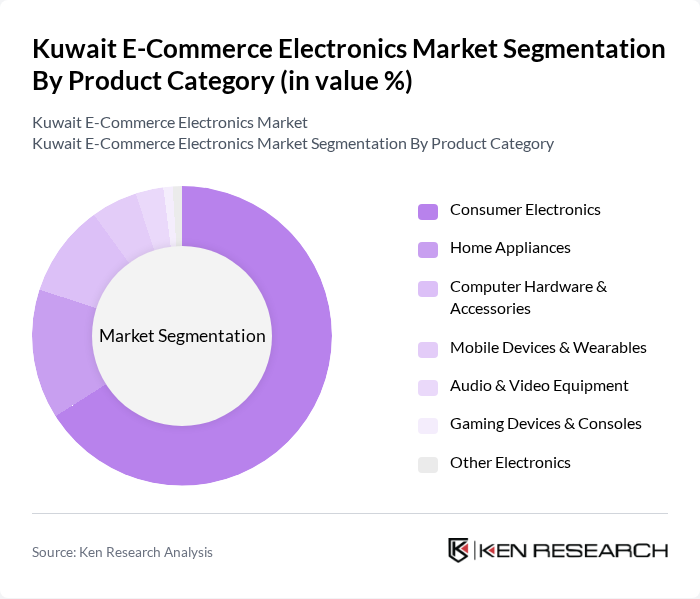 Kuwait E-Commerce Electronics Market Segmentation By Product Category (in value %)

Kuwait E-Commerce Electronics Market
Kuwait E-Commerce Electronics Market Segmentation By Product Category

Market Segmentation

Consumer Electronics
Home Appliances
Computer Hardware & Accessories
Mobile Devices & Wearables
Audio & Video Equipment
Gaming Devices & Consoles
Other Electronics

Source: Ken Research Analysis

KEN RESEARCH