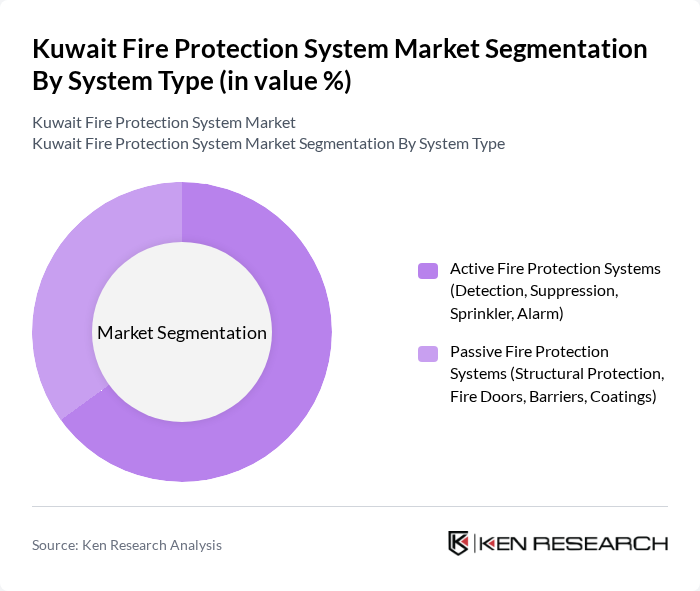 Kuwait Fire Protection System Market Segmentation By System Type (in value %)

Kuwait Fire Protection System Market
Kuwait Fire Protection System Market Segmentation By System Type

Market Segmentation

Active Fire Protection Systems (Detection, Suppression, Sprinkler, Alarm)

Passive Fire Protection Systems (Structural Protection, Fire Doors, Barriers, Coatings)

Source: Ken Research Analysis

KEN RESEARCH