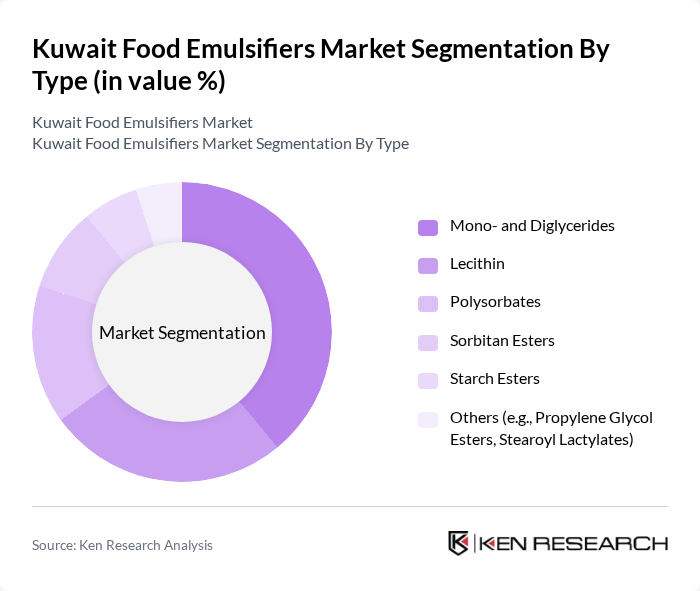 Kuwait Food Emulsifiers Market Segmentation By Type (in value %)

Kuwait Food Emulsifiers Market
Kuwait Food Emulsifiers Market Segmentation By Type

Market Segmentation

Mono- and Diglycerides
Lecithin
Polysorbates
Sorbitan Esters
Starch Esters
Others (e.g., Propylene Glycol Esters, Stearoyl Lactylates)

Source: Ken Research Analysis

KEN RESEARCH