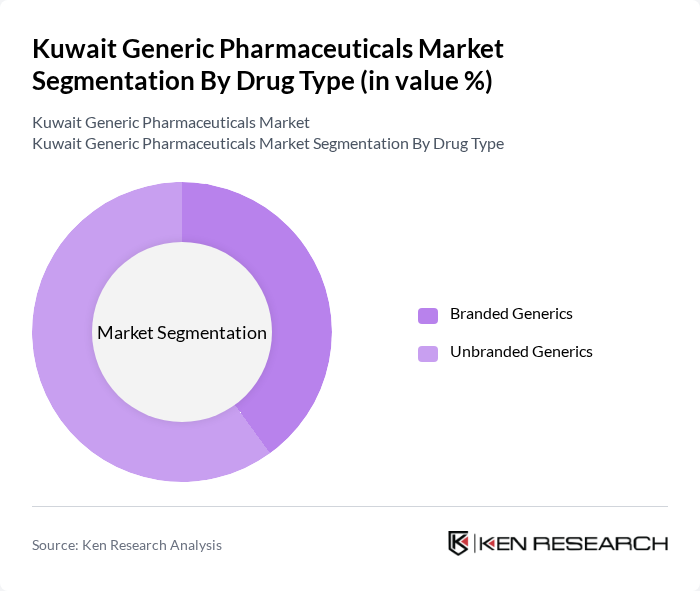 Kuwait Generic Pharmaceuticals Market Segmentation By Drug Type (in value %)

Kuwait Generic Pharmaceuticals Market
Kuwait Generic Pharmaceuticals Market Segmentation By Drug Type

Market Segmentation

Branded Generics

Unbranded Generics

Source: Ken Research Analysis

KEN RESEARCH