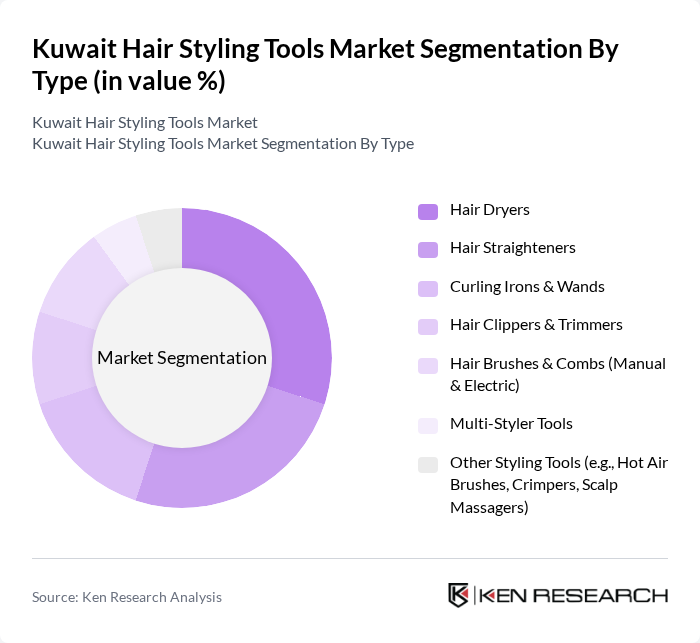 Kuwait Hair Styling Tools Market Segmentation By Type (in value %)

Kuwait Hair Styling Tools Market
Kuwait Hair Styling Tools Market Segmentation By Type

Market Segmentation

Hair Dryers

Hair Straighteners

Curling Irons & Wands

Hair Clippers & Trimmers

Hair Brushes & Combs (Manual & Electric)

Multi-Styler Tools

Other Styling Tools (e.g., Hot Air Brushes, Crimpers, Scalp Massagers)

Source: Ken Research Analysis

KEN RESEARCH