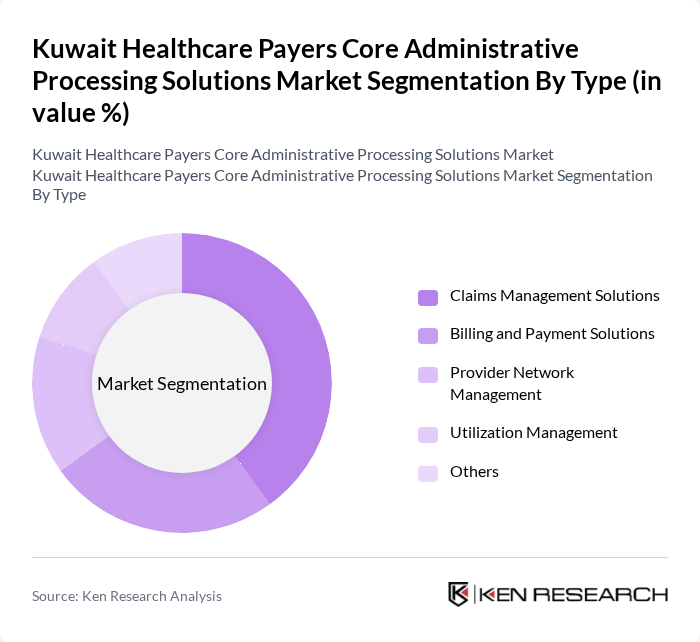 Kuwait Healthcare Payers Core Administrative Processing Solutions Market Segmentation By Type (in value %)

Kuwait Healthcare Payers Core Administrative Processing Solutions Market
Kuwait Healthcare Payers Core Administrative Processing Solutions Market Segmentation By Type

Market Segmentation

Claims Management Solutions
Billing and Payment Solutions
Provider Network Management
Utilization Management
Others

Source: Ken Research Analysis

KEN RESEARCH