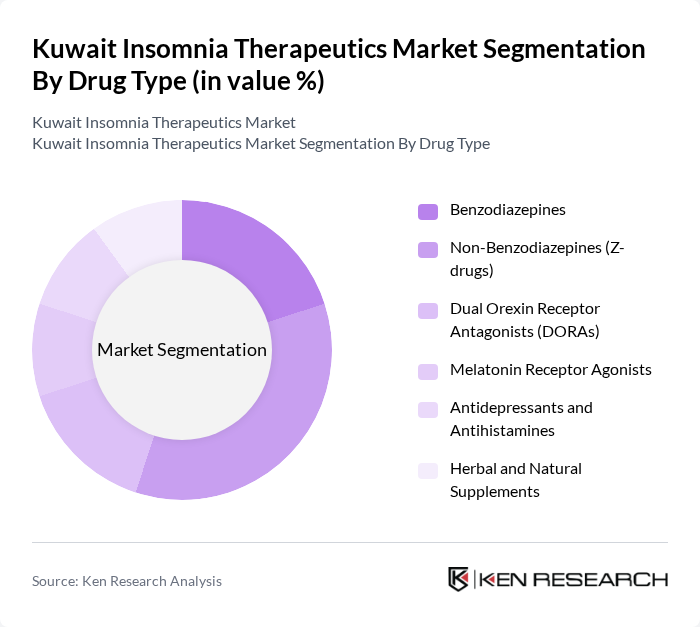 Kuwait Insomnia Therapeutics Market Segmentation By Drug Type (in value %)

Kuwait Insomnia Therapeutics Market
Kuwait Insomnia Therapeutics Market Segmentation By Drug Type

Market Segmentation

Benzodiazepines

Non-Benzodiazepines (Z-drugs)

Dual Orexin Receptor Antagonists (DORAs)

Melatonin Receptor Agonists

Antidepressants and Antihistamines

Herbal and Natural Supplements

Source: Ken Research Analysis

KEN RESEARCH