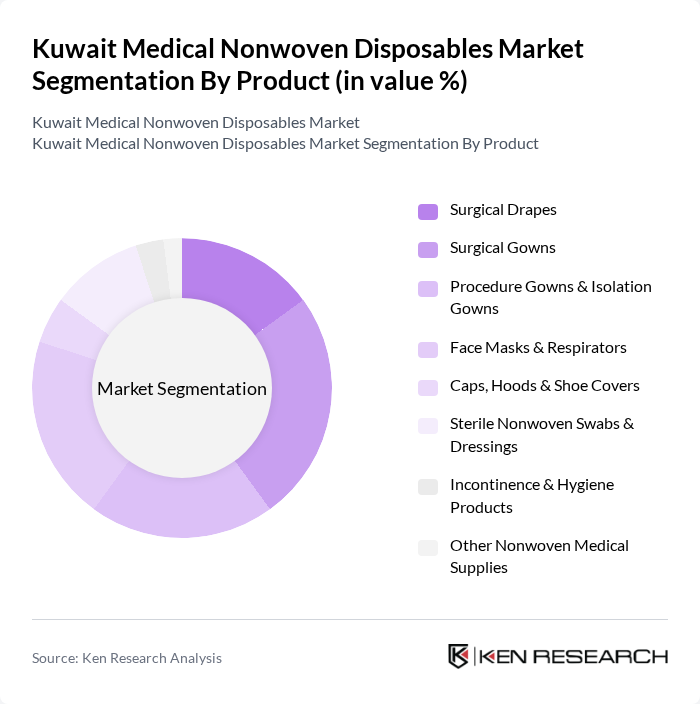 Kuwait Medical Nonwoven Disposables Market Segmentation By Product (in value %)

Kuwait Medical Nonwoven Disposables Market
Kuwait Medical Nonwoven Disposables Market Segmentation By Product

Market Segmentation

Surgical Drapes

Surgical Gowns

Procedure Gowns & Isolation Gowns

Face Masks & Respirators

Caps, Hoods & Shoe Covers

Sterile Nonwoven Swabs & Dressings

Incontinence & Hygiene Products

Other Nonwoven Medical Supplies

Source: Ken Research Analysis

KEN RESEARCH