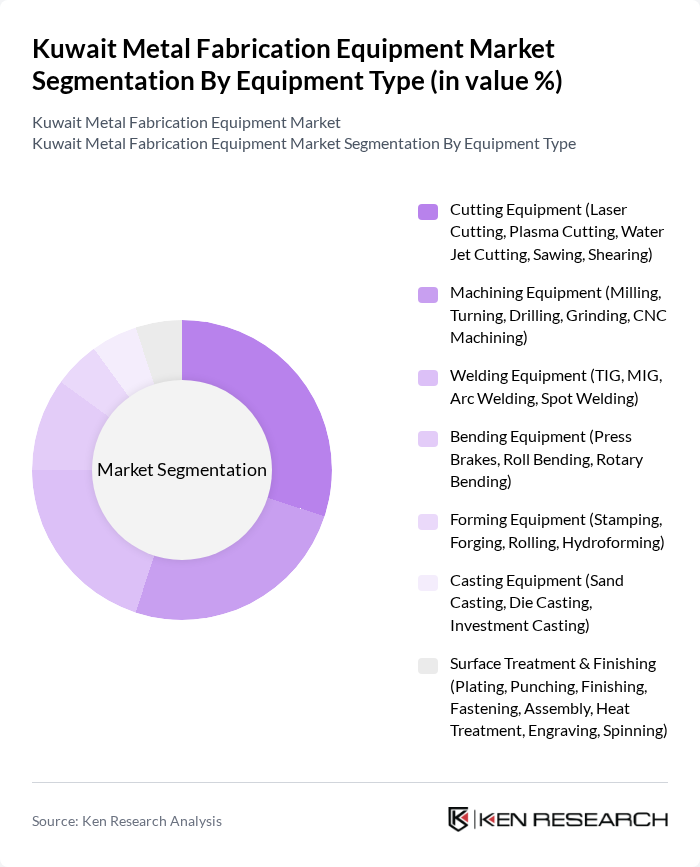 Kuwait Metal Fabrication Equipment Market Segmentation By Equipment Type (in value %)

Kuwait Metal Fabrication Equipment Market
Kuwait Metal Fabrication Equipment Market Segmentation By Equipment Type

Market Segmentation

Cutting Equipment (Laser Cutting, Plasma Cutting, Water Jet Cutting, Sawing, Shearing)

Machining Equipment (Milling, Turning, Drilling, Grinding, CNC Machining)

Welding Equipment (TIG, MIG, Arc Welding, Spot Welding)

Bending Equipment (Press Brakes, Roll Bending, Rotary Bending)

Forming Equipment (Stamping, Forging, Rolling, Hydroforming)

Casting Equipment (Sand Casting, Die Casting, Investment Casting)

Surface Treatment & Finishing (Plating, Punching, Finishing, Fastening, Assembly, Heat Treatment, Engraving, Spinning)

Source: Ken Research Analysis

KEN RESEARCH