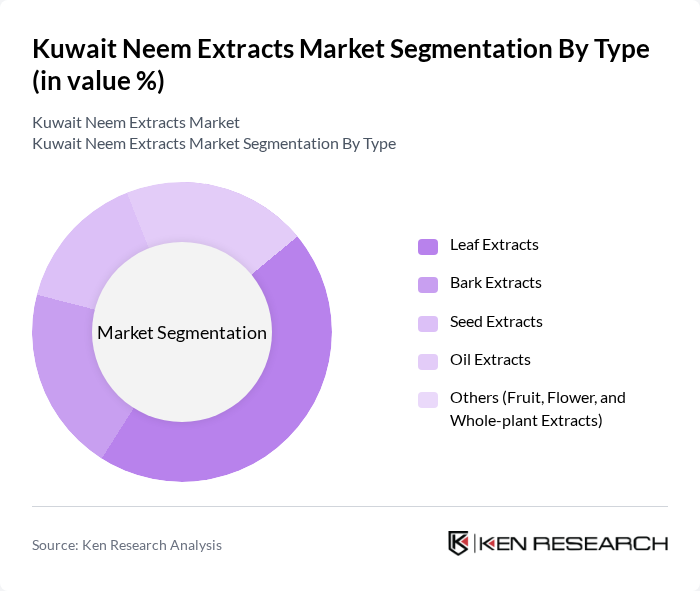 Kuwait Neem Extracts Market Segmentation By Type (in value %)

Kuwait Neem Extracts Market
Kuwait Neem Extracts Market Segmentation By Type

Market Segmentation

Leaf Extracts
Bark Extracts
Seed Extracts
Oil Extracts
Others (Fruit, Flower, and Whole-plant Extracts)

Source: Ken Research Analysis

KEN RESEARCH