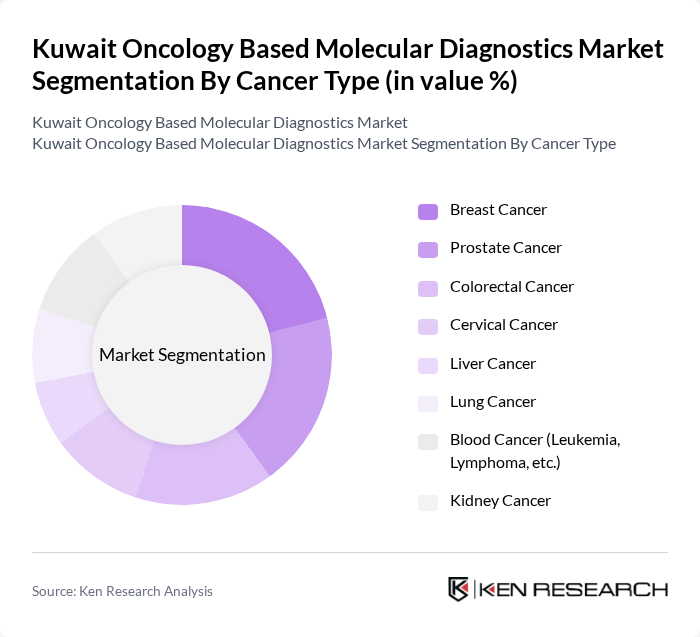 Kuwait Oncology Based Molecular Diagnostics Market Segmentation By Cancer Type (in value %)

Kuwait Oncology Based Molecular Diagnostics Market
Kuwait Oncology Based Molecular Diagnostics Market Segmentation By Cancer Type

Market Segmentation

Breast Cancer
Prostate Cancer
Colorectal Cancer
Cervical Cancer
Liver Cancer
Lung Cancer
Blood Cancer (Leukemia, Lymphoma, etc.)
Kidney Cancer

Source: Ken Research Analysis

KEN RESEARCH