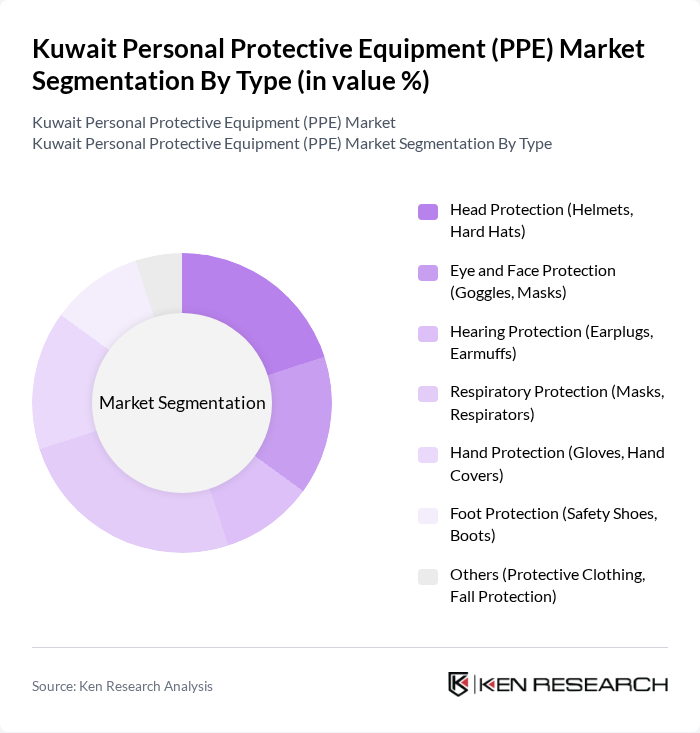 Kuwait Personal Protective Equipment (PPE) Market Segmentation By Type (in value %)

Kuwait Personal Protective Equipment (PPE) Market
Kuwait Personal Protective Equipment (PPE) Market Segmentation By Type

Market Segmentation

Head Protection (Helmets, Hard Hats)

Eye and Face Protection (Goggles, Masks)

Hearing Protection (Earplugs, Earmuffs)

Respiratory Protection (Masks, Respirators)

Hand Protection (Gloves, Hand Covers)

Foot Protection (Safety Shoes, Boots)

Others (Protective Clothing, Fall Protection)

Source: Ken Research Analysis

KEN RESEARCH