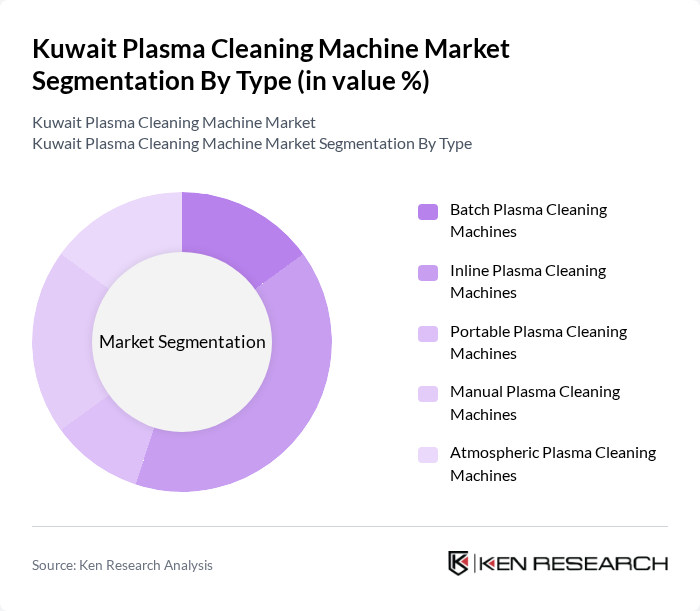 Kuwait Plasma Cleaning Machine Market Segmentation By Type (in value %)

Kuwait Plasma Cleaning Machine Market
Kuwait Plasma Cleaning Machine Market Segmentation By Type

Market Segmentation

Batch Plasma Cleaning Machines

Inline Plasma Cleaning Machines

Portable Plasma Cleaning Machines

Manual Plasma Cleaning Machines

Atmospheric Plasma Cleaning Machines

Source: Ken Research Analysis

KEN RESEARCH