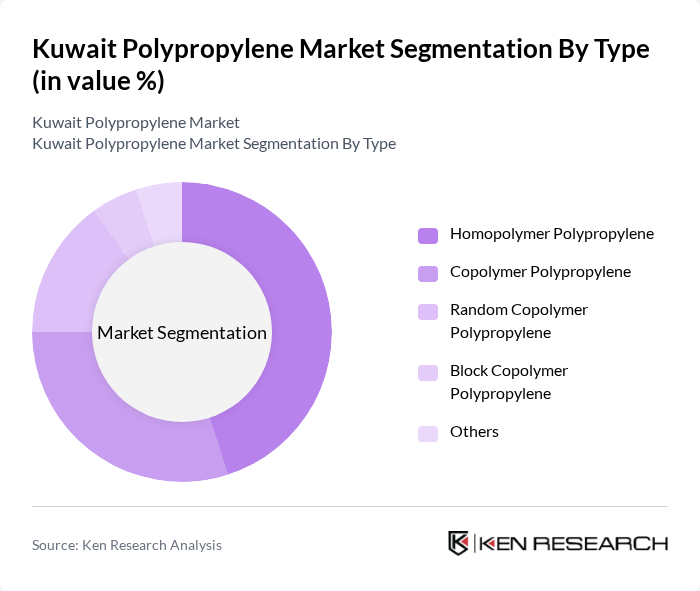 Kuwait Polypropylene Market Segmentation By Type (in value %)

Kuwait Polypropylene Market
Kuwait Polypropylene Market Segmentation By Type

Market Segmentation

Homopolymer Polypropylene
Copolymer Polypropylene
Random Copolymer Polypropylene
Block Copolymer Polypropylene
Others

Source: Ken Research Analysis

KEN RESEARCH