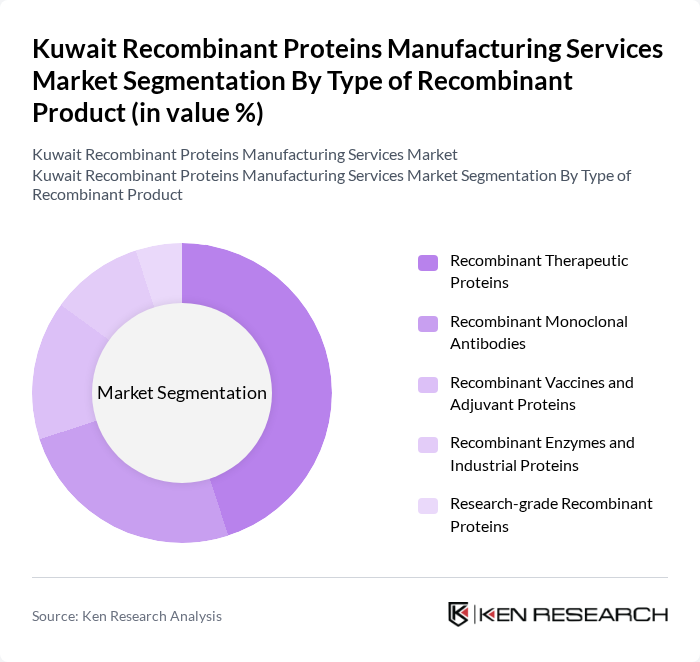 Kuwait Recombinant Proteins Manufacturing Services Market Segmentation By Type of Recombinant Product (in value %)

Kuwait Recombinant Proteins Manufacturing Services Market
Kuwait Recombinant Proteins Manufacturing Services Market Segmentation By Type of Recombinant Product

Market Segmentation

Recombinant Therapeutic Proteins

Recombinant Monoclonal Antibodies

Recombinant Vaccines and Adjuvant Proteins

Recombinant Enzymes and Industrial Proteins

Research-grade Recombinant Proteins

Source: Ken Research Analysis

KEN RESEARCH