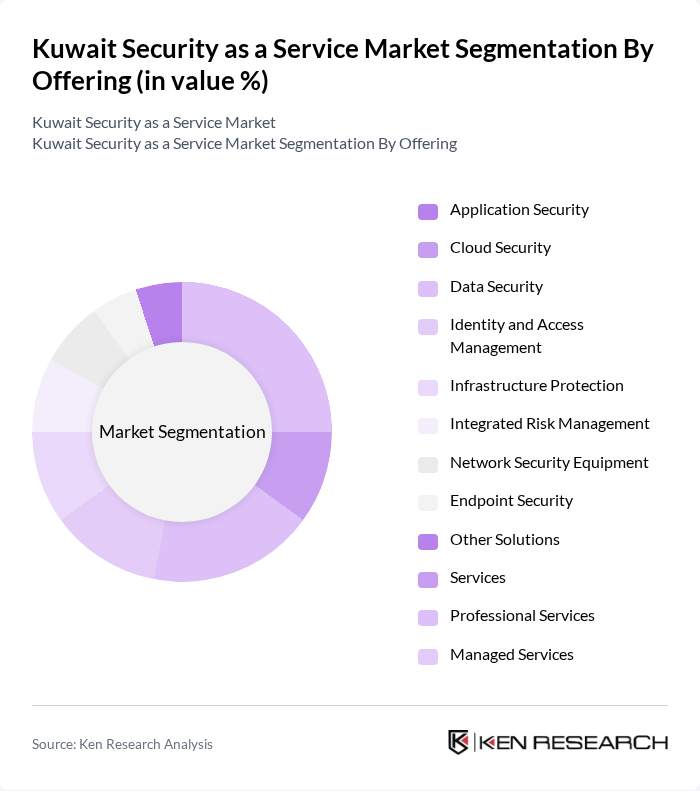 Kuwait Security as a Service Market Segmentation By Offering (in value %)

Kuwait Security as a Service Market
Kuwait Security as a Service Market Segmentation By Offering

Market Segmentation

Application Security
Cloud Security
Data Security
Identity and Access Management
Infrastructure Protection
Integrated Risk Management
Network Security Equipment
Endpoint Security
Other Solutions
Services
Professional Services
Managed Services

Source: Ken Research Analysis

KEN RESEARCH