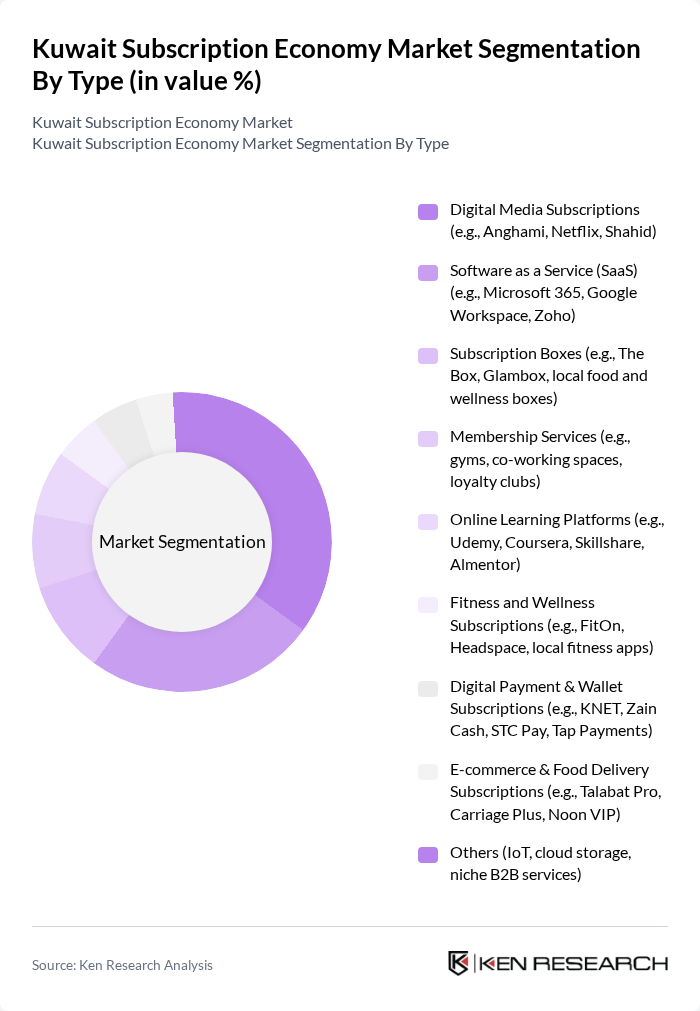 Kuwait Subscription Economy Market Segmentation By Type (in value %)

Kuwait Subscription Economy Market
Kuwait Subscription Economy Market Segmentation By Type

Market Segmentation

Digital Media Subscriptions (e.g., Anghami, Netflix, Shahid)

Software as a Service (SaaS) (e.g., Microsoft 365, Google Workspace, Zoho)

Subscription Boxes (e.g., The Box, Glambox, local food and wellness boxes)

Membership Services (e.g., gyms, co-working spaces, loyalty clubs)

Online Learning Platforms (e.g., Udemy, Coursera, Skillshare, Almentor)

Fitness and Wellness Subscriptions (e.g., FitOn, Headspace, local fitness apps)

Digital Payment & Wallet Subscriptions (e.g., KNET, Zain Cash, STC Pay, Tap Payments)

E-commerce & Food Delivery Subscriptions (e.g., Talabat Pro, Carriage Plus, Noon VIP)

Others (IoT, cloud storage, niche B2B services)

Source: Ken Research Analysis

KEN RESEARCH