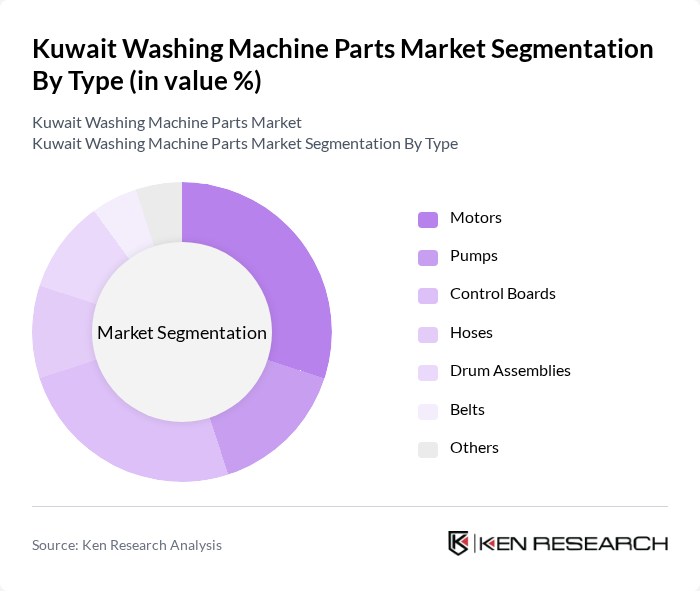 Kuwait Washing Machine Parts Market Segmentation By Type (in value %)

Kuwait Washing Machine Parts Market
Kuwait Washing Machine Parts Market Segmentation By Type

Market Segmentation

Motors
Pumps
Control Boards
Hoses
Drum Assemblies
Belts
Others

Source: Ken Research Analysis

KEN RESEARCH