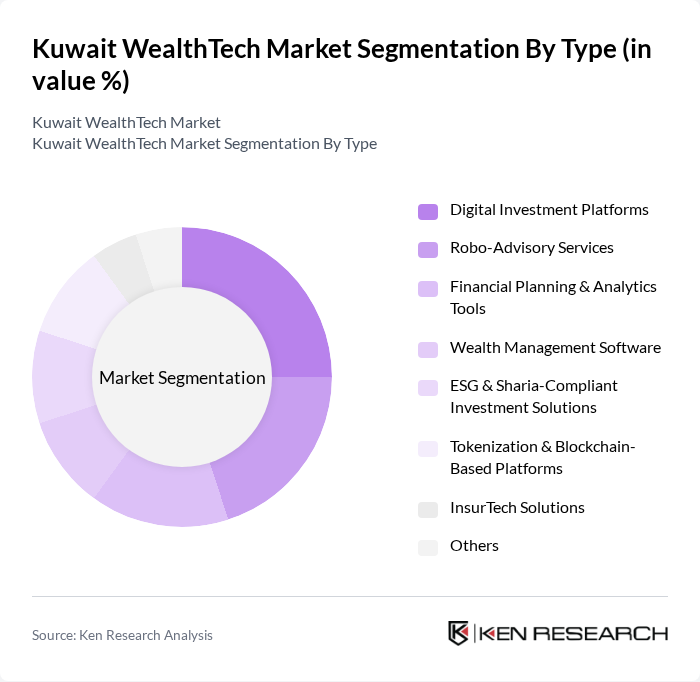 Kuwait WealthTech Market Segmentation By Type (in value %)

Kuwait WealthTech Market
Kuwait WealthTech Market Segmentation By Type

Market Segmentation

Digital Investment Platforms
Robo-Advisory Services
Financial Planning & Analytics Tools
Wealth Management Software
ESG & Sharia-Compliant Investment Solutions
Tokenization & Blockchain-Based Platforms
InsurTech Solutions
Others

Source: Ken Research Analysis

KEN RESEARCH