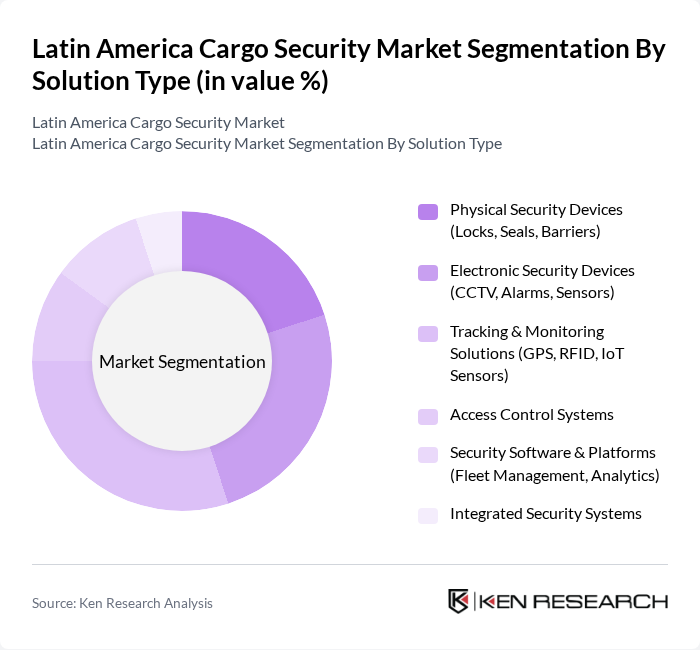 Latin America Cargo Security Market Segmentation By Solution Type (in value %)

Latin America Cargo Security Market
Latin America Cargo Security Market Segmentation By Solution Type

Market Segmentation

Physical Security Devices (Locks, Seals, Barriers)

Electronic Security Devices (CCTV, Alarms, Sensors)

Tracking & Monitoring Solutions (GPS, RFID, IoT Sensors)

Access Control Systems

Security Software & Platforms (Fleet Management, Analytics)

Integrated Security Systems

Source: Ken Research Analysis

KEN RESEARCH