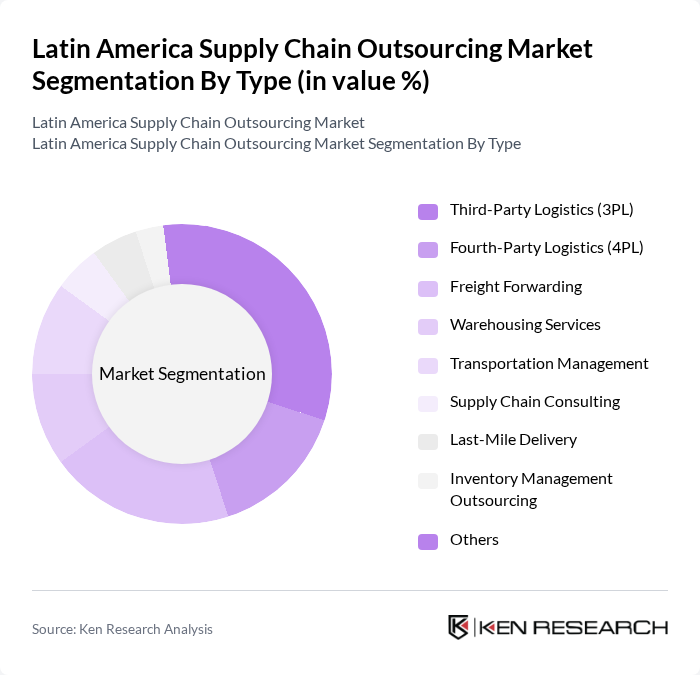 Latin America Supply Chain Outsourcing Market Segmentation By Type (in value %)

Latin America Supply Chain Outsourcing Market
Latin America Supply Chain Outsourcing Market Segmentation By Type

Market Segmentation

Third-Party Logistics (3PL)
Fourth-Party Logistics (4PL)
Freight Forwarding
Warehousing Services
Transportation Management
Supply Chain Consulting
Last-Mile Delivery
Inventory Management Outsourcing
Others

Source: Ken Research Analysis

KEN RESEARCH