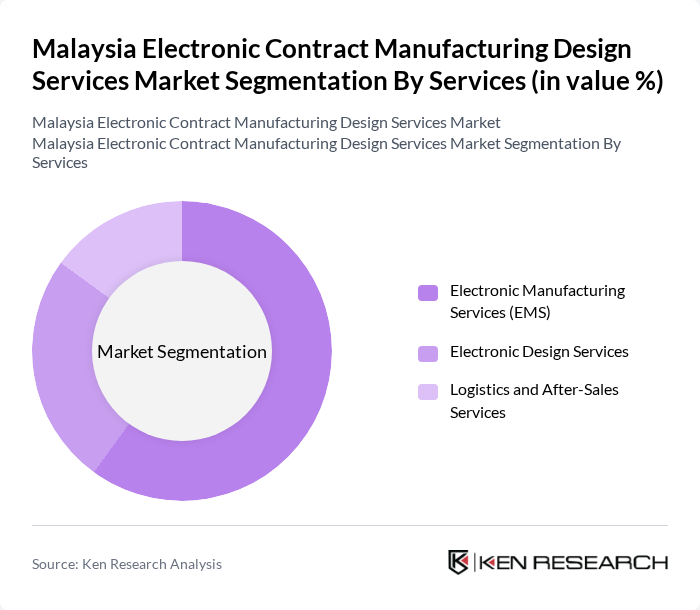 Malaysia Electronic Contract Manufacturing Design Services Market Segmentation By Services (in value %)

Malaysia Electronic Contract Manufacturing Design Services Market
Malaysia Electronic Contract Manufacturing Design Services Market Segmentation By Services

Market Segmentation

Electronic Manufacturing Services (EMS)

Electronic Design Services

Logistics and After-Sales Services

Source: Ken Research Analysis

KEN RESEARCH