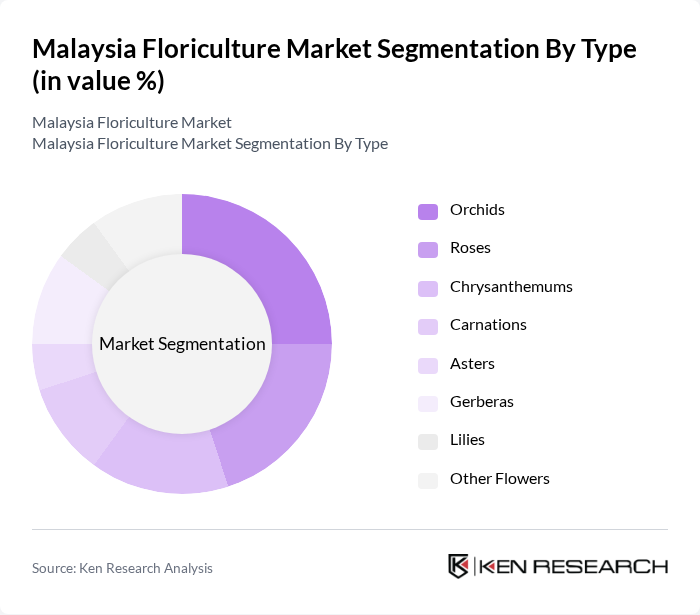 Malaysia Floriculture Market Segmentation By Type (in value %)

Malaysia Floriculture Market
Malaysia Floriculture Market Segmentation By Type

Market Segmentation

Orchids
Roses
Chrysanthemums
Carnations
Asters
Gerberas
Lilies
Other Flowers

Source: Ken Research Analysis

KEN RESEARCH