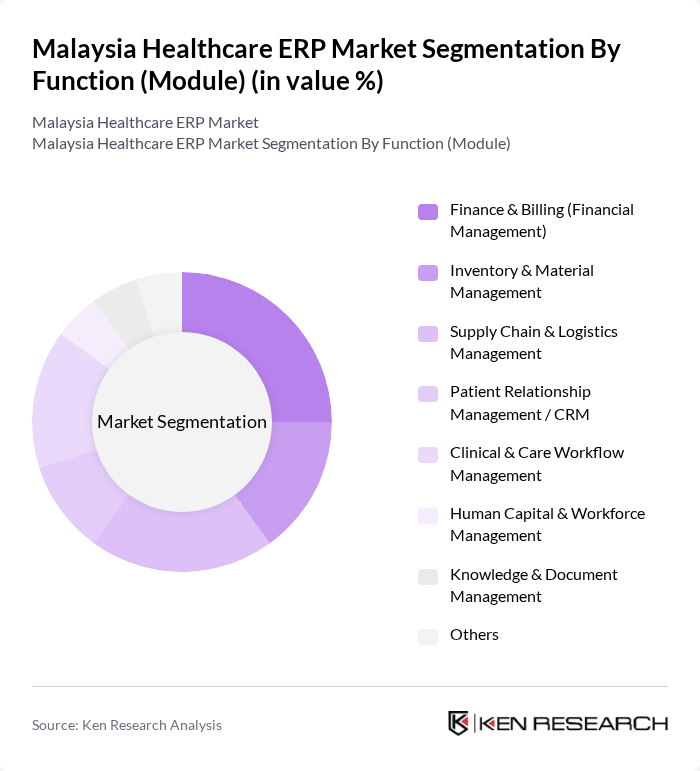 Malaysia Healthcare ERP Market Segmentation By Function (Module) (in value %)

Malaysia Healthcare ERP Market
Malaysia Healthcare ERP Market Segmentation By Function (Module)

Market Segmentation

Finance & Billing (Financial Management)

Inventory & Material Management

Supply Chain & Logistics Management

Patient Relationship Management / CRM

Clinical & Care Workflow Management

Human Capital & Workforce Management

Knowledge & Document Management

Others

Source: Ken Research Analysis

KEN RESEARCH