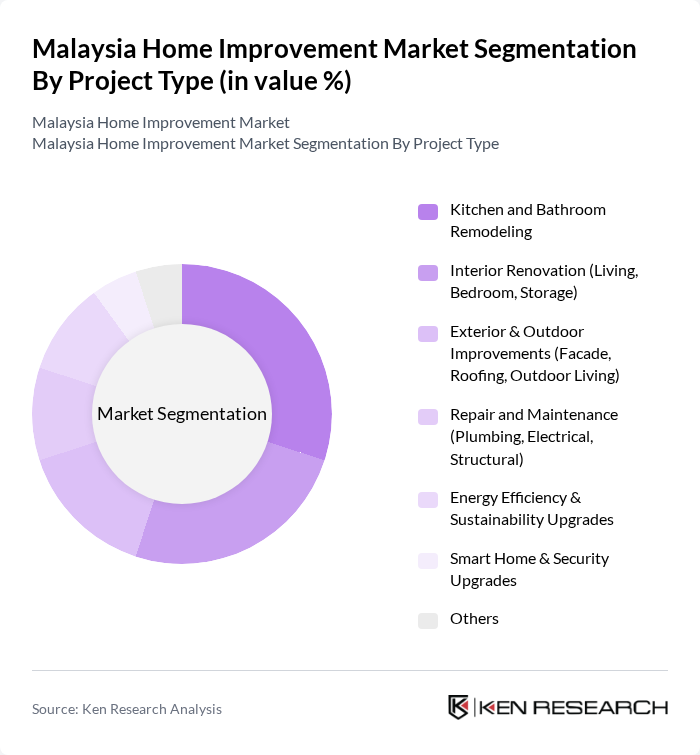 Malaysia Home Improvement Market Segmentation By Project Type (in value %)

Malaysia Home Improvement Market
Malaysia Home Improvement Market Segmentation By Project Type

Market Segmentation

Kitchen and Bathroom Remodeling

Interior Renovation (Living, Bedroom, Storage)

Exterior & Outdoor Improvements (Facade, Roofing, Outdoor Living)

Repair and Maintenance (Plumbing, Electrical, Structural)

Energy Efficiency & Sustainability Upgrades

Smart Home & Security Upgrades

Others

Source: Ken Research Analysis

KEN RESEARCH