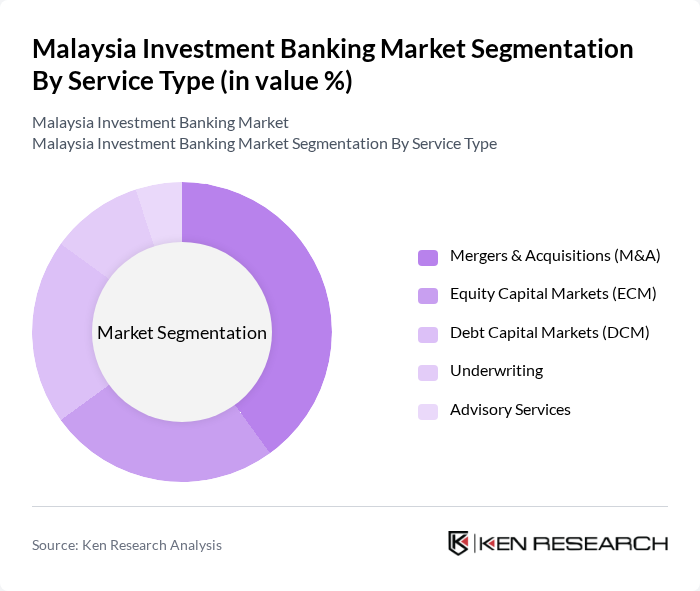 Malaysia Investment Banking Market Segmentation By Service Type (in value %)

Malaysia Investment Banking Market
Malaysia Investment Banking Market Segmentation By Service Type

Market Segmentation

Mergers & Acquisitions (M&A)
Equity Capital Markets (ECM)
Debt Capital Markets (DCM)
Underwriting
Advisory Services

Source: Ken Research Analysis

KEN RESEARCH