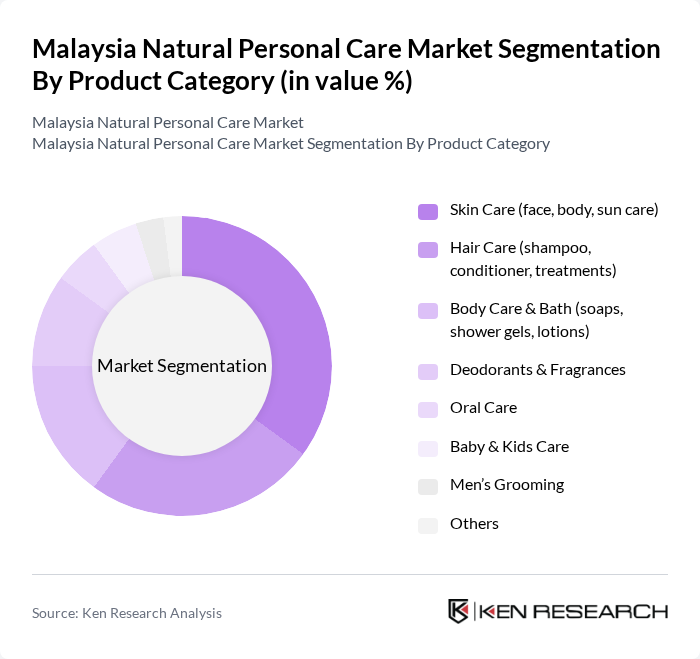 Malaysia Natural Personal Care Market Segmentation By Product Category (in value %)

Malaysia Natural Personal Care Market
Malaysia Natural Personal Care Market Segmentation By Product Category

Market Segmentation

Skin Care (face, body, sun care)
Hair Care (shampoo, conditioner, treatments)
Body Care & Bath (soaps, shower gels, lotions)
Deodorants & Fragrances
Oral Care
Baby & Kids Care
Men's Grooming
Others

Source: Ken Research Analysis

KEN RESEARCH