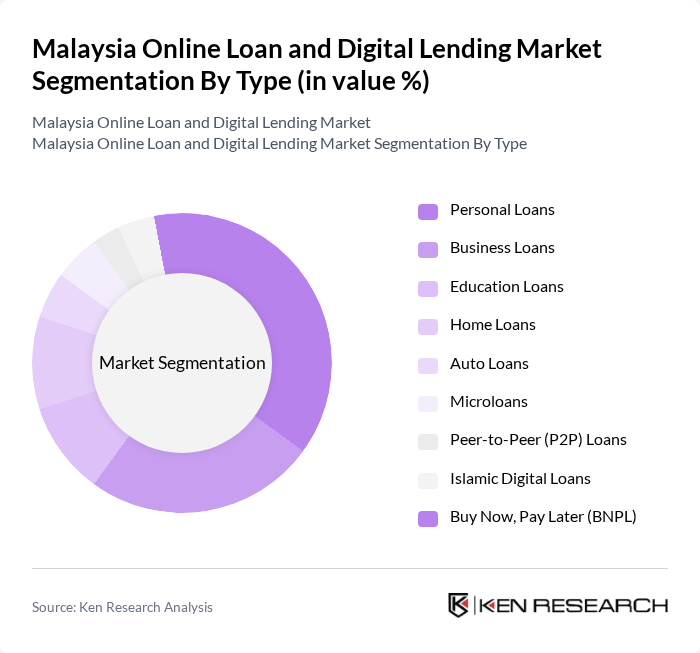 Malaysia Online Loan and Digital Lending Market Segmentation By Type (in value %)

Malaysia Online Loan and Digital Lending Market
Malaysia Online Loan and Digital Lending Market Segmentation By Type

Market Segmentation

Personal Loans
Business Loans
Education Loans
Home Loans
Auto Loans
Microloans
Peer-to-Peer (P2P) Loans
Islamic Digital Loans
Buy Now, Pay Later (BNPL)

Source: Ken Research Analysis

KEN RESEARCH