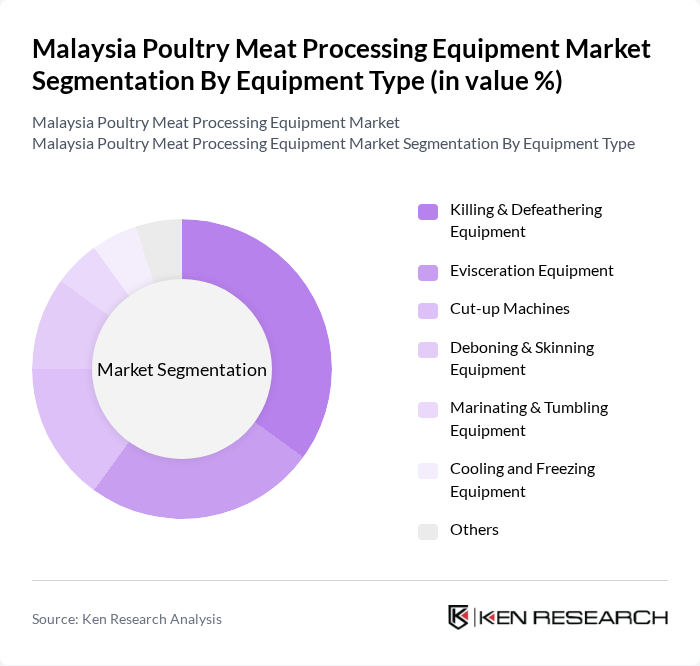 Malaysia Poultry Meat Processing Equipment Market Segmentation By Equipment Type (in value %)

Malaysia Poultry Meat Processing Equipment Market
Malaysia Poultry Meat Processing Equipment Market Segmentation By Equipment Type

Market Segmentation

Killing & Defeathering Equipment

Evisceration Equipment

Cut-up Machines

Deboning & Skinning Equipment

Marinating & Tumbling Equipment

Cooling and Freezing Equipment

Others

Source: Ken Research Analysis

KEN RESEARCH