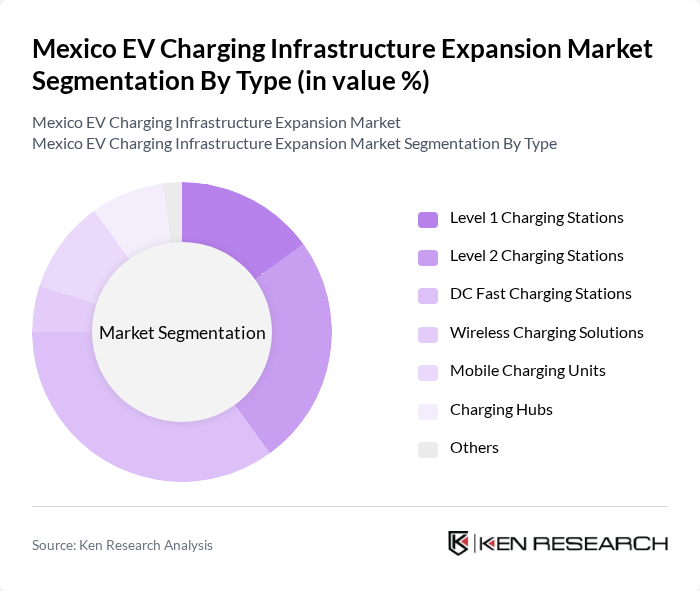 Mexico EV Charging Infrastructure Expansion Market Segmentation By Type (in value %)

Mexico EV Charging Infrastructure Expansion Market
Mexico EV Charging Infrastructure Expansion Market Segmentation By Type

Market Segmentation

Level 1 Charging Stations
Level 2 Charging Stations
DC Fast Charging Stations
Wireless Charging Solutions
Mobile Charging Units
Charging Hubs
Others

Source: Ken Research Analysis

KEN RESEARCH