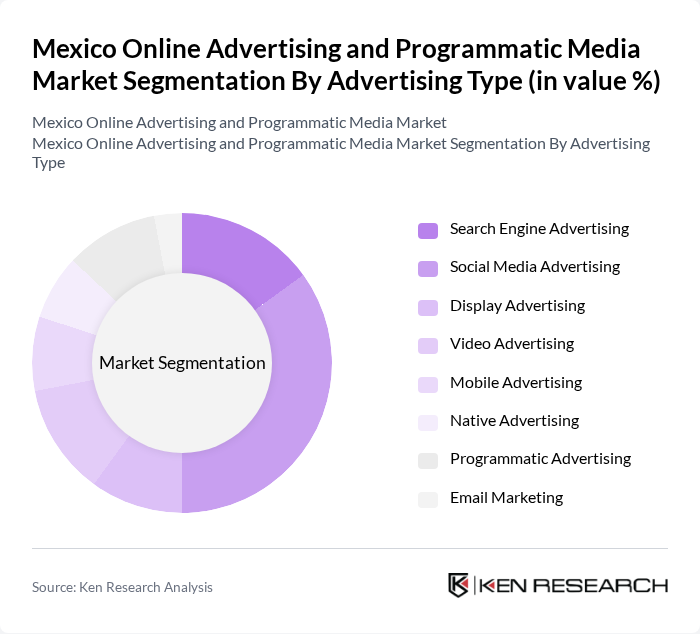 Mexico Online Advertising and Programmatic Media Market Segmentation By Advertising Type (in value %)

Mexico Online Advertising and Programmatic Media Market
Mexico Online Advertising and Programmatic Media Market Segmentation By Advertising Type

Market Segmentation

Search Engine Advertising
Social Media Advertising
Display Advertising
Video Advertising
Mobile Advertising
Native Advertising
Programmatic Advertising
Email Marketing

Source: Ken Research Analysis

KEN RESEARCH