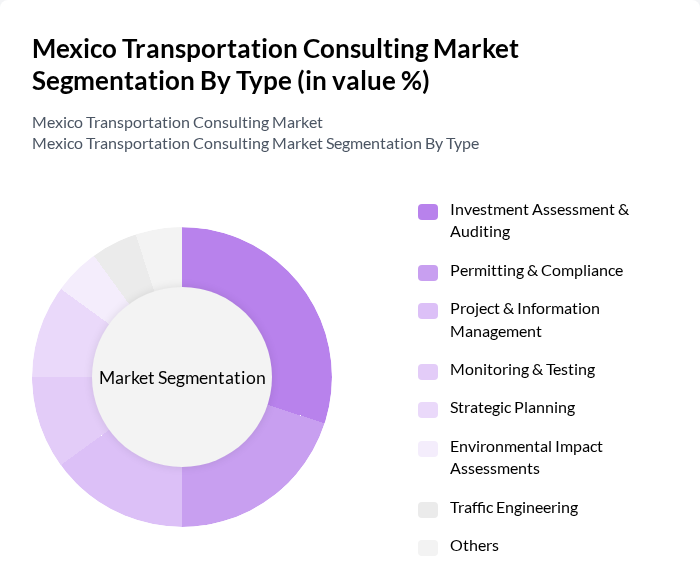 Mexico Transportation Consulting Market Segmentation By Type (in value %)

Mexico Transportation Consulting Market
Mexico Transportation Consulting Market Segmentation By Type

Market Segmentation

Investment Assessment & Auditing
Permitting & Compliance
Project & Information Management
Monitoring & Testing
Strategic Planning
Environmental Impact Assessments
Traffic Engineering
Others