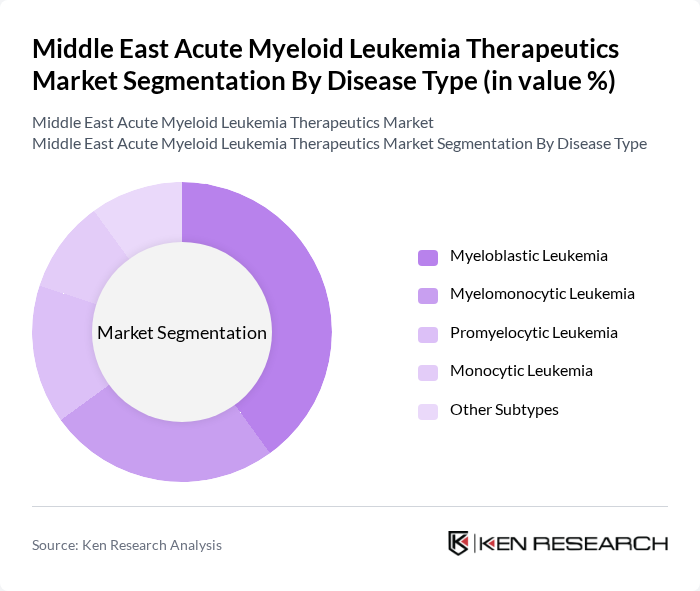 Middle East Acute Myeloid Leukemia Therapeutics Market Segmentation By Disease Type (in value %)

Middle East Acute Myeloid Leukemia Therapeutics Market
Middle East Acute Myeloid Leukemia Therapeutics Market Segmentation By Disease Type

Market Segmentation

Myeloblastic Leukemia
Myelomonocytic Leukemia
Promyelocytic Leukemia
Monocytic Leukemia
Other Subtypes

Source: Ken Research Analysis

KEN RESEARCH