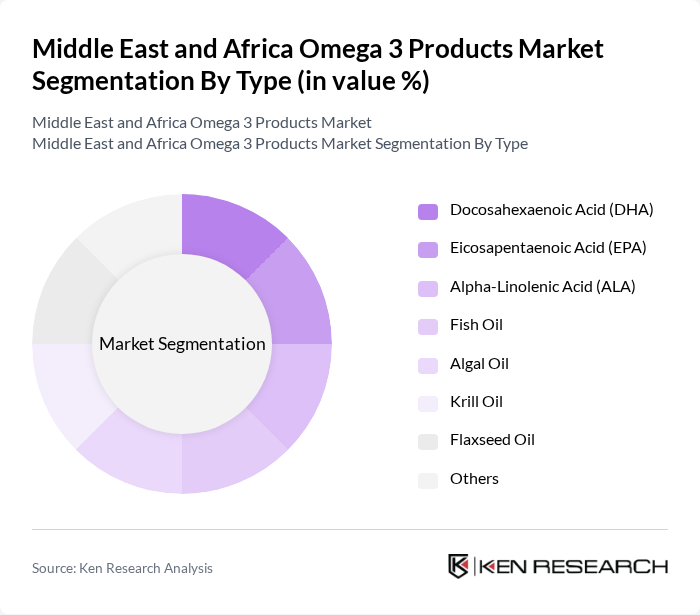 Middle East and Africa Omega 3 Products Market Segmentation By Type (in value %)

Middle East and Africa Omega 3 Products Market
Middle East and Africa Omega 3 Products Market Segmentation By Type

Market Segmentation

Docosahexaenoic Acid (DHA)
Eicosapentaenoic Acid (EPA)
Alpha-Linolenic Acid (ALA)
Fish Oil
Algal Oil
Krill Oil
Flaxseed Oil
Others

Source: Ken Research Analysis

KEN RESEARCH