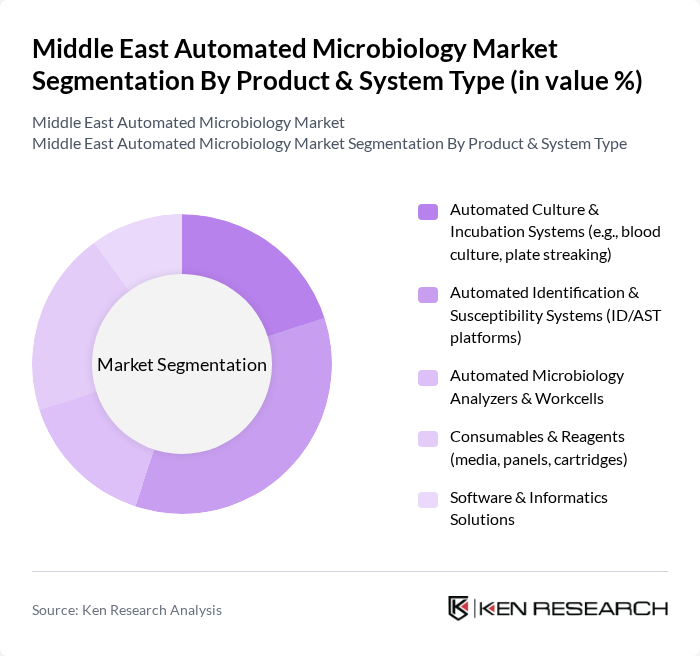 Middle East Automated Microbiology Market Segmentation By Product & System Type (in value %)

Middle East Automated Microbiology Market
Middle East Automated Microbiology Market Segmentation By Product & System Type

Market Segmentation

Automated Culture & Incubation Systems (e.g., blood culture, plate streaking)

Automated Identification & Susceptibility Systems (ID/AST platforms)

Automated Microbiology Analyzers & Workcells

Consumables & Reagents (media, panels, cartridges)

Software & Informatics Solutions

Source: Ken Research Analysis

KEN RESEARCH