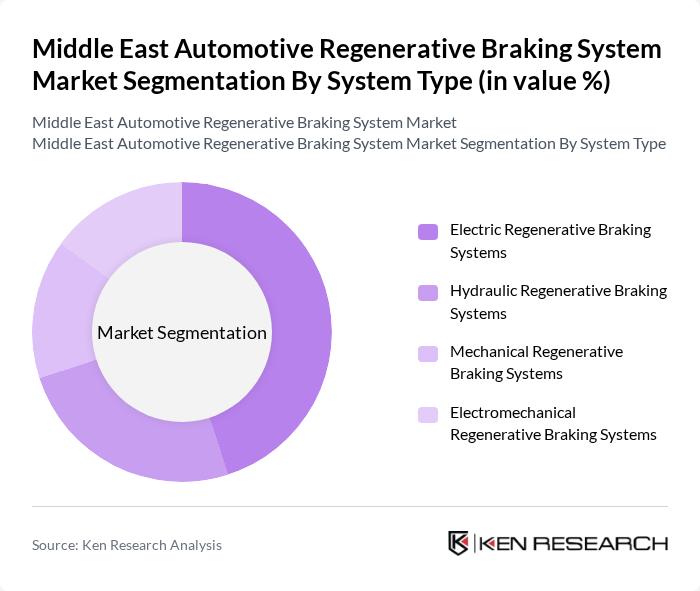 Middle East Automotive Regenerative Braking System Market Segmentation By System Type (in value %)

Middle East Automotive Regenerative Braking System Market
Middle East Automotive Regenerative Braking System Market Segmentation By System Type

Market Segmentation

Electric Regenerative Braking Systems

Hydraulic Regenerative Braking Systems

Mechanical Regenerative Braking Systems

Electromechanical Regenerative Braking Systems

Source: Ken Research Analysis

KEN RESEARCH