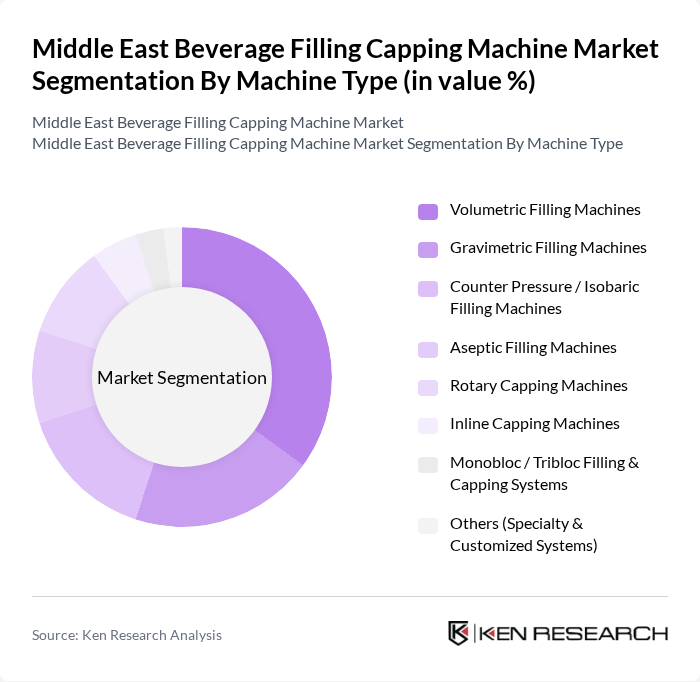 Middle East Beverage Filling Capping Machine Market Segmentation By Machine Type (in value %)

Middle East Beverage Filling Capping Machine Market
Middle East Beverage Filling Capping Machine Market Segmentation By Machine Type

Market Segmentation

Volumetric Filling Machines

Gravimetric Filling Machines

Counter Pressure / Isobaric Filling Machines

Aseptic Filling Machines

Rotary Capping Machines

Inline Capping Machines

Monobloc / Tribloc Filling & Capping Systems

Others (Specialty & Customized Systems)

Source: Ken Research Analysis

KEN RESEARCH