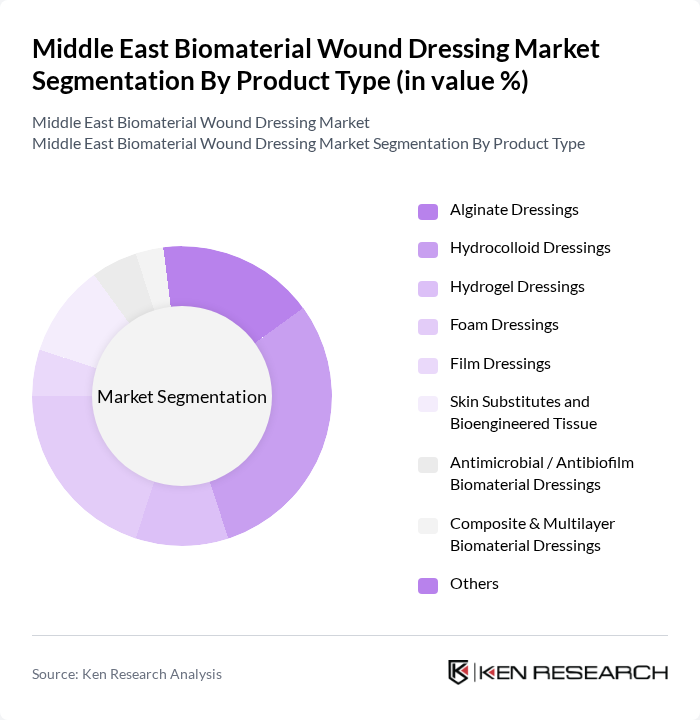 Middle East Biomaterial Wound Dressing Market Segmentation By Product Type (in value %)

Middle East Biomaterial Wound Dressing Market
Middle East Biomaterial Wound Dressing Market Segmentation By Product Type

Market Segmentation

Alginate Dressings
Hydrocolloid Dressings
Hydrogel Dressings
Foam Dressings
Film Dressings
Skin Substitutes and Bioengineered Tissue
Antimicrobial / Antibiofilm Biomaterial Dressings
Composite & Multilayer Biomaterial Dressings
Others

Source: Ken Research Analysis

KEN RESEARCH