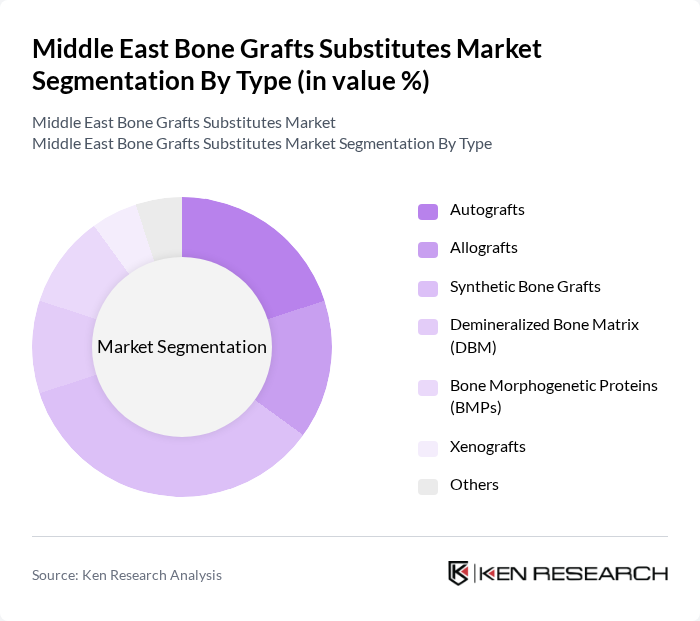 Middle East Bone Grafts Substitutes Market Segmentation By Type (in value %)

Middle East Bone Grafts Substitutes Market
Middle East Bone Grafts Substitutes Market Segmentation By Type

Market Segmentation

Autografts

Allografts

Synthetic Bone Grafts

Demineralized Bone Matrix (DBM)

Bone Morphogenetic Proteins (BMPs)

Xenografts

Others

Source: Ken Research Analysis

KEN RESEARCH