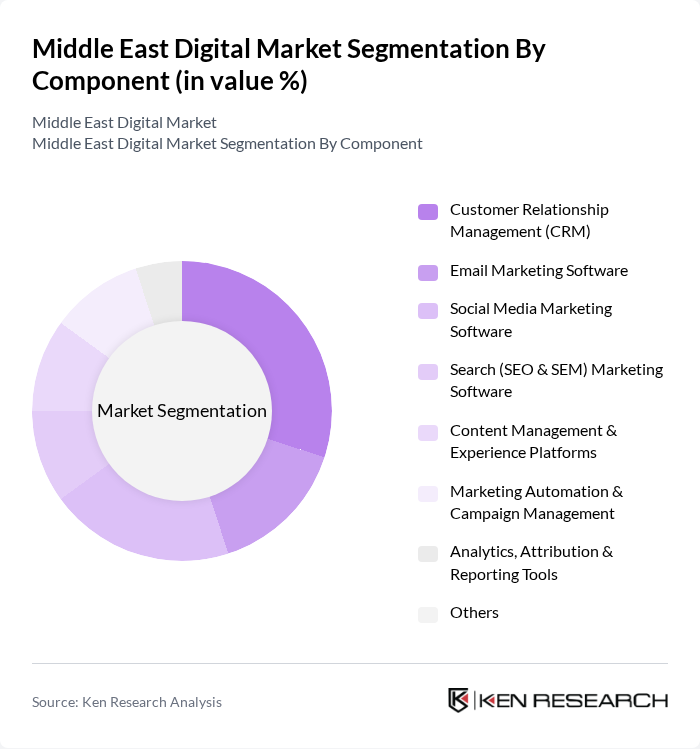 Middle East Digital Market Segmentation By Component (in value %)

Middle East Digital Market
Middle East Digital Market Segmentation By Component

Market Segmentation

Customer Relationship Management (CRM)

Email Marketing Software

Social Media Marketing Software

Search (SEO & SEM) Marketing Software

Content Management & Experience Platforms

Marketing Automation & Campaign Management

Analytics, Attribution & Reporting Tools

Others

Source: Ken Research Analysis

KEN RESEARCH