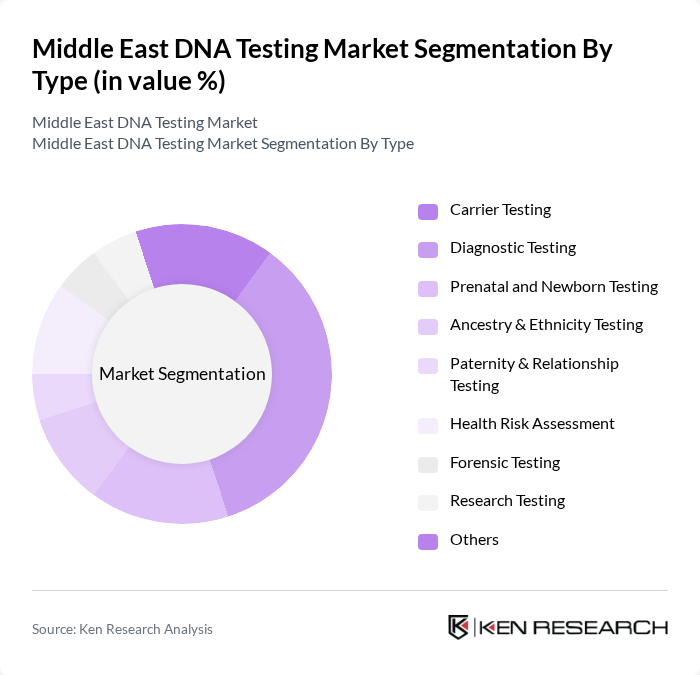 Middle East DNA Testing Market Segmentation By Type (in value %)

Middle East DNA Testing Market
Middle East DNA Testing Market Segmentation By Type

Market Segmentation

Carrier Testing
Diagnostic Testing
Prenatal and Newborn Testing
Ancestry & Ethnicity Testing
Paternity & Relationship Testing
Health Risk Assessment
Forensic Testing
Research Testing
Others

Source: Ken Research Analysis

KEN RESEARCH