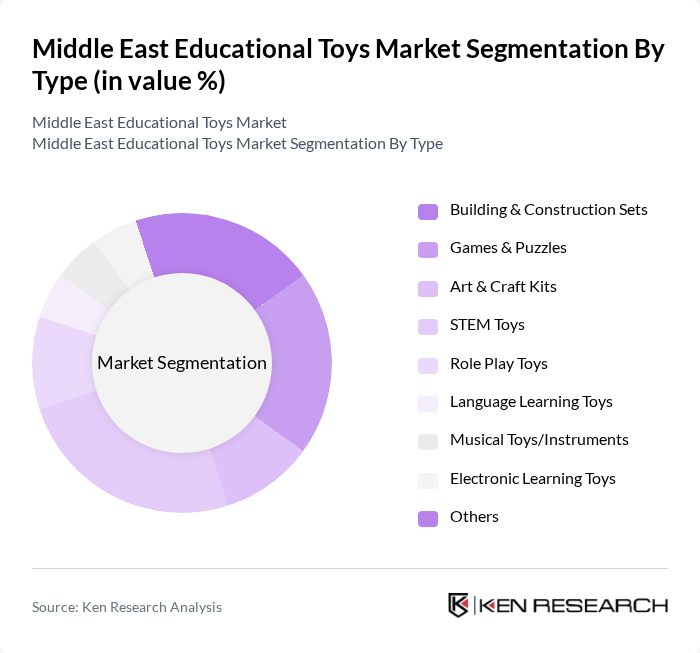 Middle East Educational Toys Market Segmentation By Type (in value %)

Middle East Educational Toys Market
Middle East Educational Toys Market Segmentation By Type

Market Segmentation

Building & Construction Sets
Games & Puzzles
Art & Craft Kits
STEM Toys
Role Play Toys
Language Learning Toys
Musical Toys/Instruments
Electronic Learning Toys
Others

Source: Ken Research Analysis

KEN RESEARCH