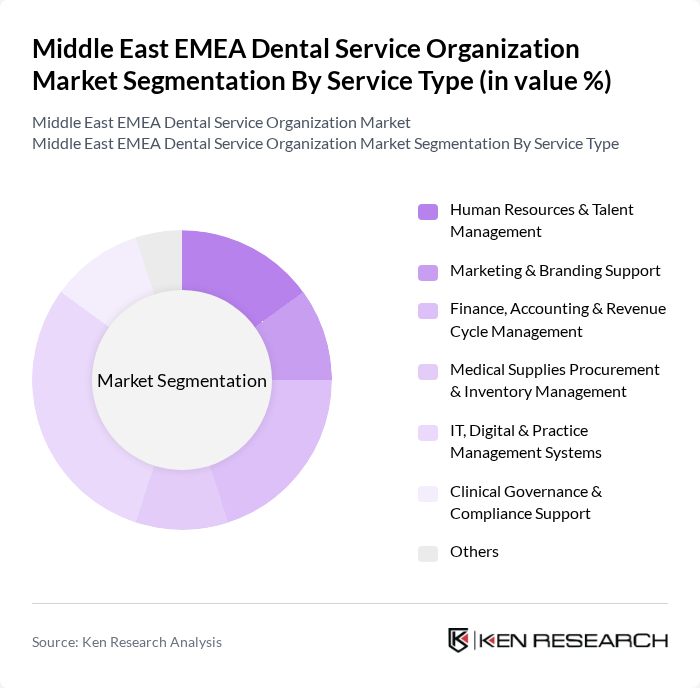 Middle East EMEA Dental Service Organization Market Segmentation By Service Type (in value %)

Middle East EMEA Dental Service Organization Market
Middle East EMEA Dental Service Organization Market Segmentation By Service Type

Market Segmentation

Human Resources & Talent Management

Marketing & Branding Support

Finance, Accounting & Revenue Cycle Management

Medical Supplies Procurement & Inventory Management

IT, Digital & Practice Management Systems

Clinical Governance & Compliance Support

Others

Source: Ken Research Analysis

KEN RESEARCH