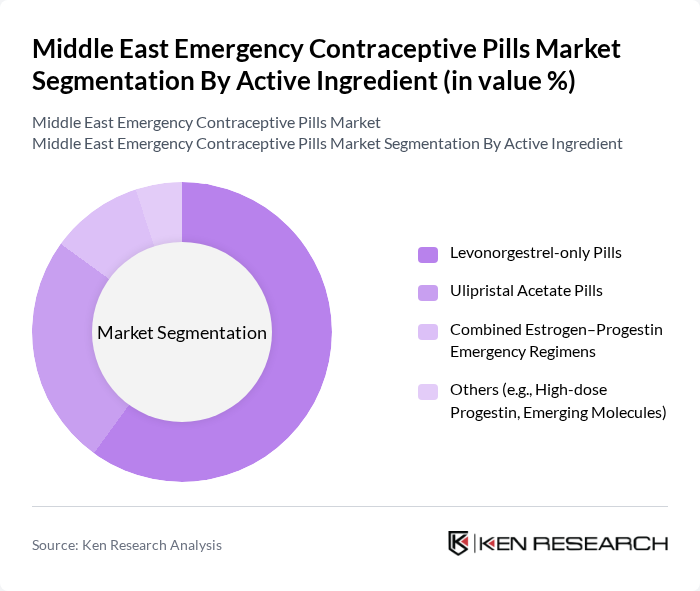 Middle East Emergency Contraceptive Pills Market Segmentation By Active Ingredient (in value %)

Middle East Emergency Contraceptive Pills Market
Middle East Emergency Contraceptive Pills Market Segmentation By Active Ingredient

Market Segmentation

Levonorgestrel-only Pills

Ulipristal Acetate Pills

Combined Estrogen–Progestin Emergency Regimens

Others (e.g., High-dose Progestin, Emerging Molecules)

Source: Ken Research Analysis

KEN RESEARCH