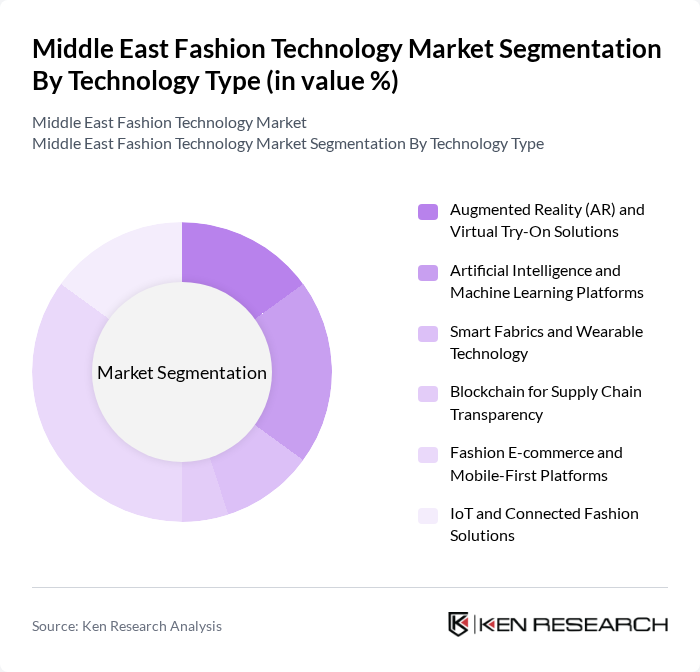 Middle East Fashion Technology Market Segmentation By Technology Type (in value %)

Middle East Fashion Technology Market
Middle East Fashion Technology Market Segmentation By Technology Type

Market Segmentation

Augmented Reality (AR) and Virtual Try-On Solutions

Artificial Intelligence and Machine Learning Platforms

Smart Fabrics and Wearable Technology

Blockchain for Supply Chain Transparency

Fashion E-commerce and Mobile-First Platforms

IoT and Connected Fashion Solutions

Source: Ken Research Analysis

KEN RESEARCH