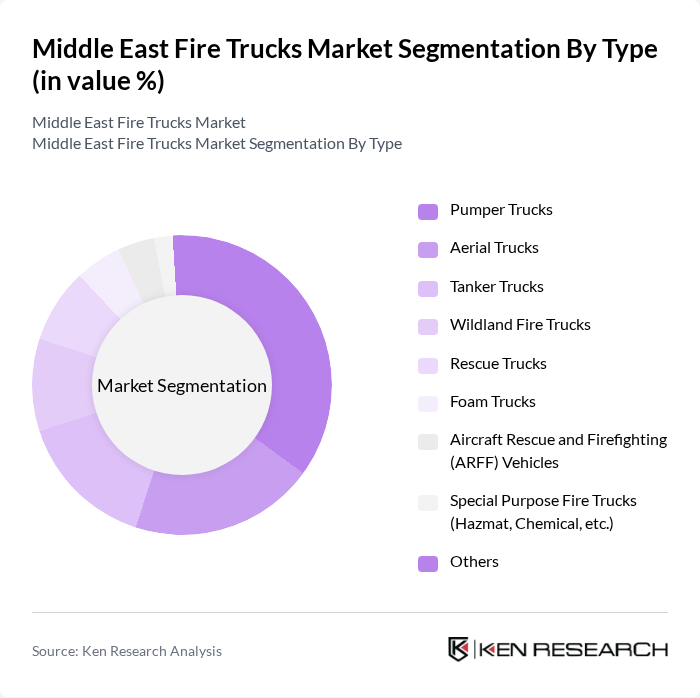 Middle East Fire Trucks Market Segmentation By Type (in value %)

Middle East Fire Trucks Market
Middle East Fire Trucks Market Segmentation By Type

Market Segmentation

Pumper Trucks
Aerial Trucks
Tanker Trucks
Wildland Fire Trucks
Rescue Trucks
Foam Trucks
Aircraft Rescue and Firefighting (ARFF) Vehicles
Special Purpose Fire Trucks (Hazmat, Chemical, etc.)
Others

Source: Ken Research Analysis

KEN RESEARCH