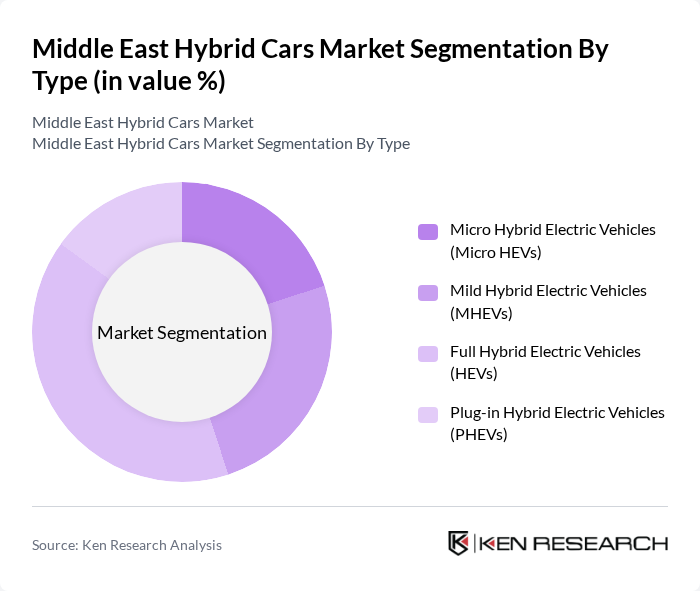 Middle East Hybrid Cars Market Segmentation By Type (in value %)

Middle East Hybrid Cars Market
Middle East Hybrid Cars Market Segmentation By Type

Market Segmentation

Micro Hybrid Electric Vehicles (Micro HEVs)

Mild Hybrid Electric Vehicles (MHEVs)

Full Hybrid Electric Vehicles (HEVs)

Plug-in Hybrid Electric Vehicles (PHEVs)

Source: Ken Research Analysis

KEN RESEARCH